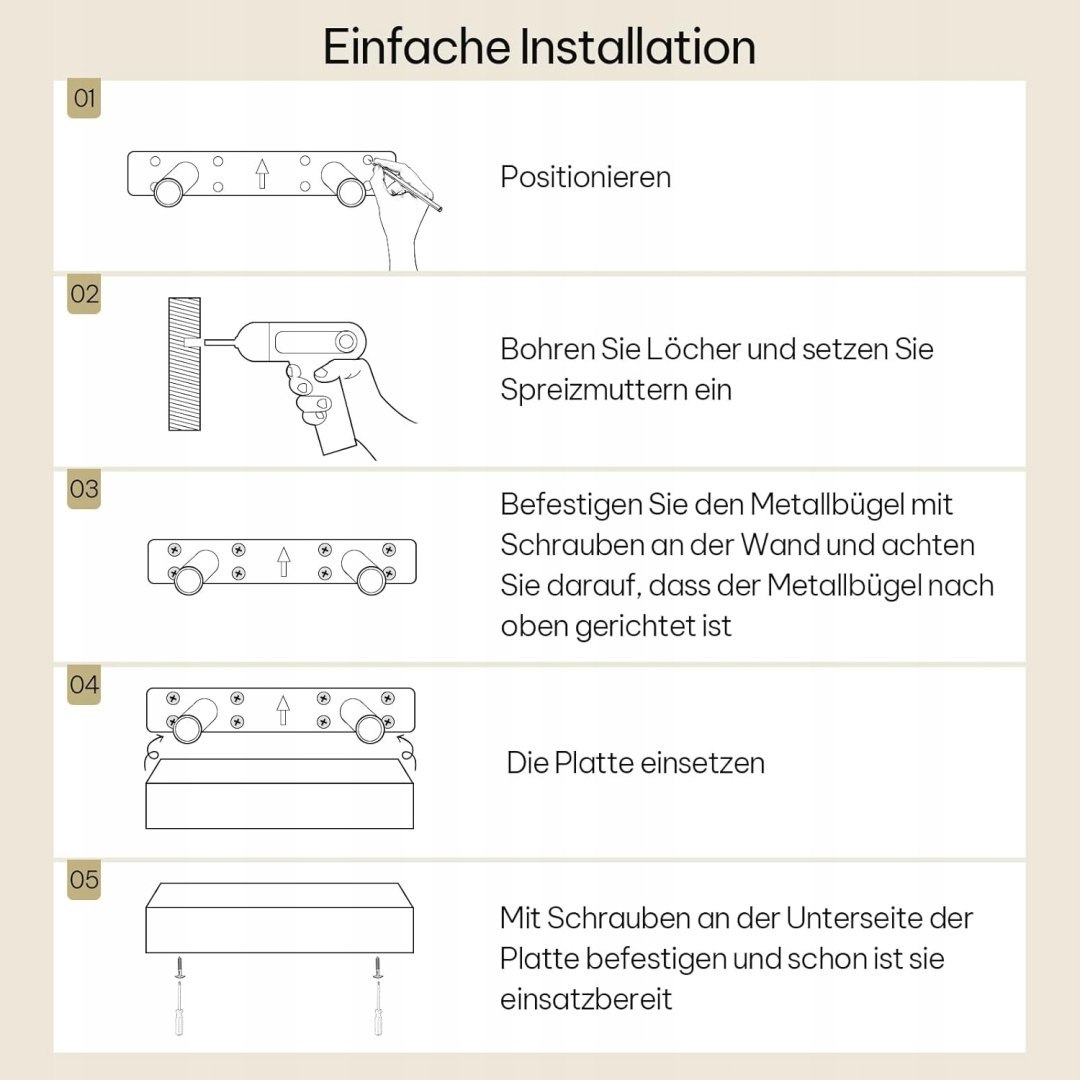 Einfache Installation

01

Positionieren

02

Bohren Sie Löcher und setzen Sie Spreizmuttern ein

03

Befestigen Sie den Metallbügel mit Schrauben an der Wand und achten Sie darauf, dass der Metallbügel nach oben gerichtet ist

04

Die Platte einsetzen

05

Mit Schrauben an der Unterseite der Platte befestigen und schon ist sie einsatzbereit